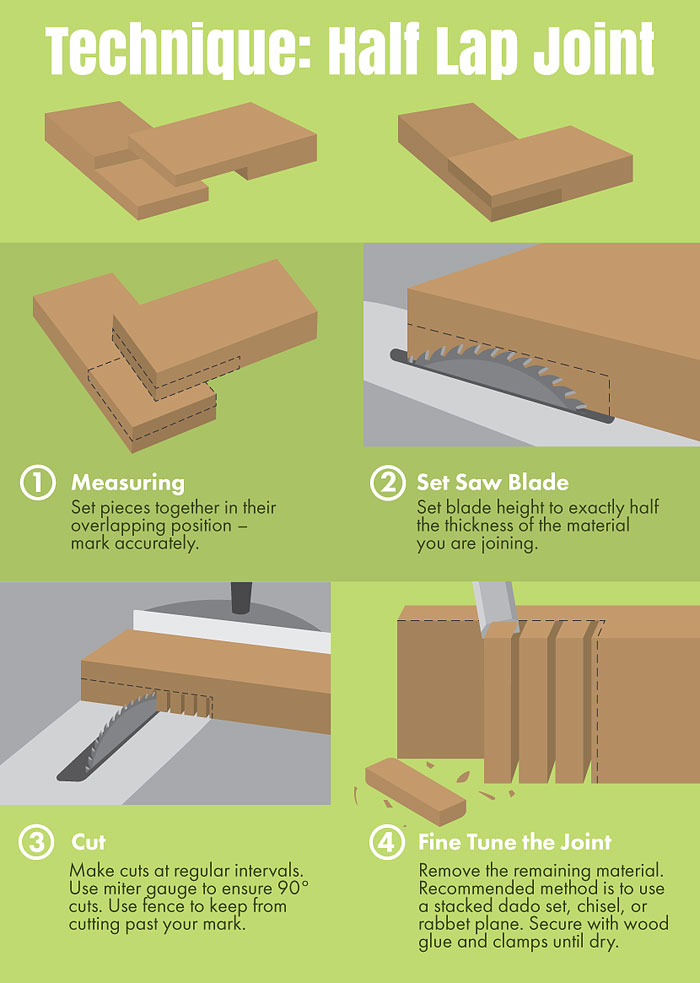 Technique: Half Lap Joint

1 Measuring
Set pieces together in their overlapping position – mark accurately.

2 Set Saw Blade
Set blade height to exactly half the thickness of the material you are joining.

3 Cut
Make cuts at regular intervals. Use miter gauge to ensure 90° cuts. Use fence to keep from cutting past your mark.

4 Fine Tune the Joint
Remove the remaining material. Recommended method is to use a stacked dado set, chisel, or rabbet plane. Secure with wood glue and clamps until dry.