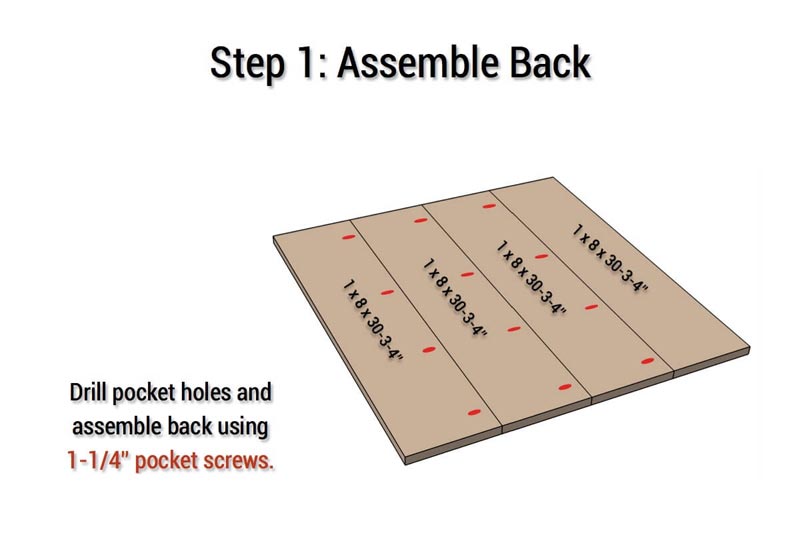 Step 1: Assemble Back

1 x 8 x 30-3-4"

1 x 8 x 30-3-4"

1 x 8 x 30-3-4"

1 x 8 x 30-3-4"

Drill pocket holes and assemble back using 1-1/4" pocket screws.